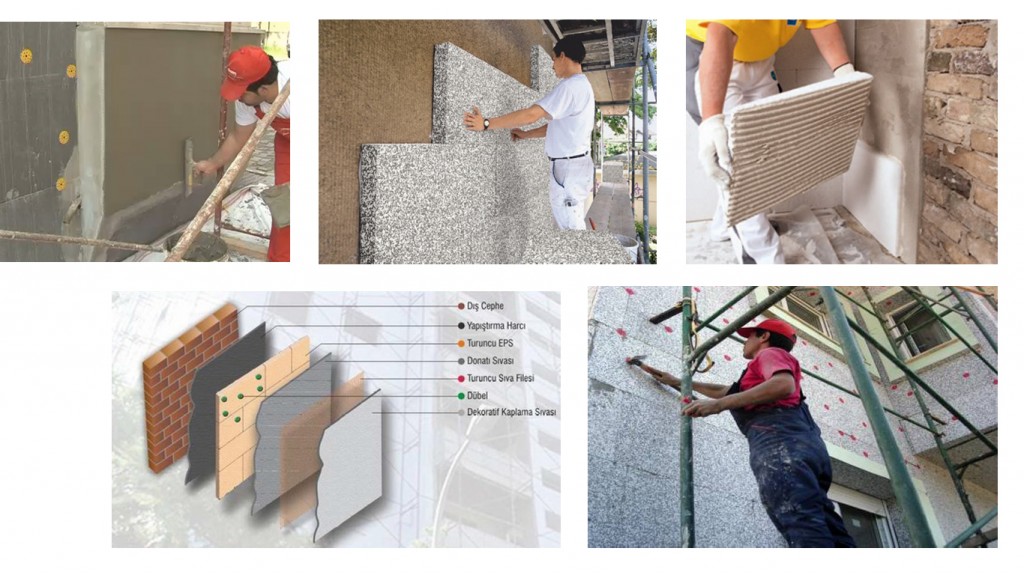 Dış Cephe
Yapıştırma Harcı
Turuncu EPS
Donatı Sıvası
Turuncu Sıva Filesi
Dübel
Dekoratif Kaplama Sıvası